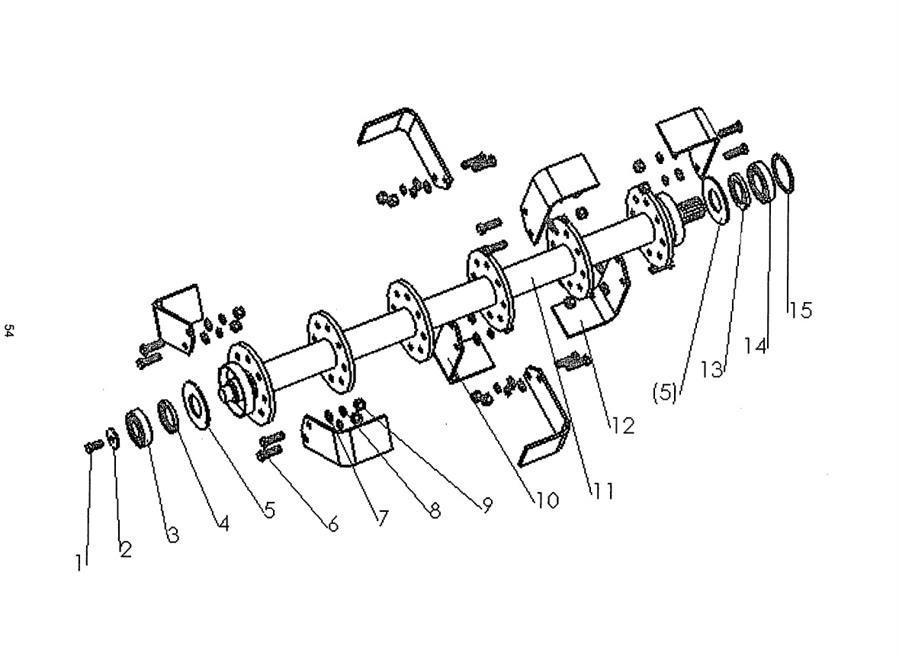 54

1
2
3
4
5
6
7
8
9
10
11
12
(5)
13
14
15